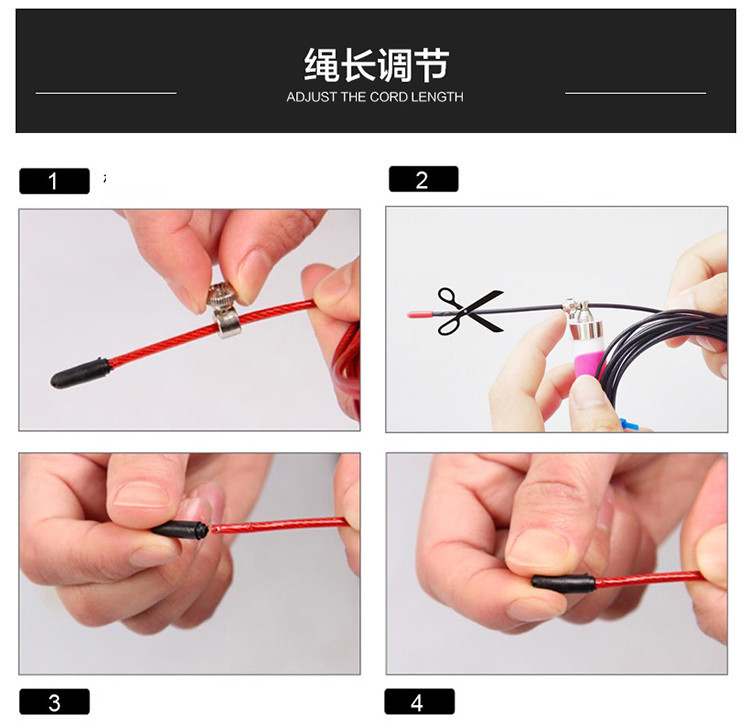 绳长调节
ADJUST THE CORD LENGTH

1

2

3

4